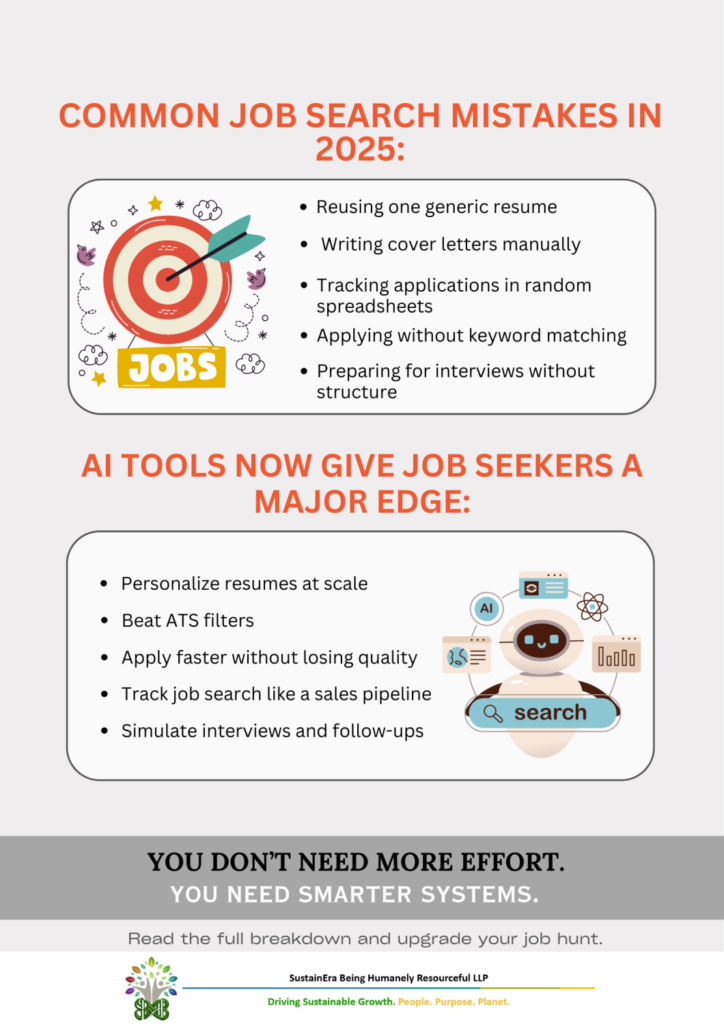 COMMON JOB SEARCH MISTAKES IN 2025:

JOBS

- Reusing one generic resume
- Writing cover letters manually
- Tracking applications in random spreadsheets
- Applying without keyword matching
- Preparing for interviews without structure

AI TOOLS NOW GIVE JOB SEEKERS A MAJOR EDGE:

- Personalize resumes at scale
- Beat ATS filters
- Apply faster without losing quality
- Track job search like a sales pipeline
- Simulate interviews and follow-ups

AI

search

YOU DON'T NEED MORE EFFORT.
YOU NEED SMARTER SYSTEMS.

Read the full breakdown and upgrade your job hunt.

SustainEra Being Humanely Resourceful LLP
Driving Sustainable Growth. People. Purpose. Planet.