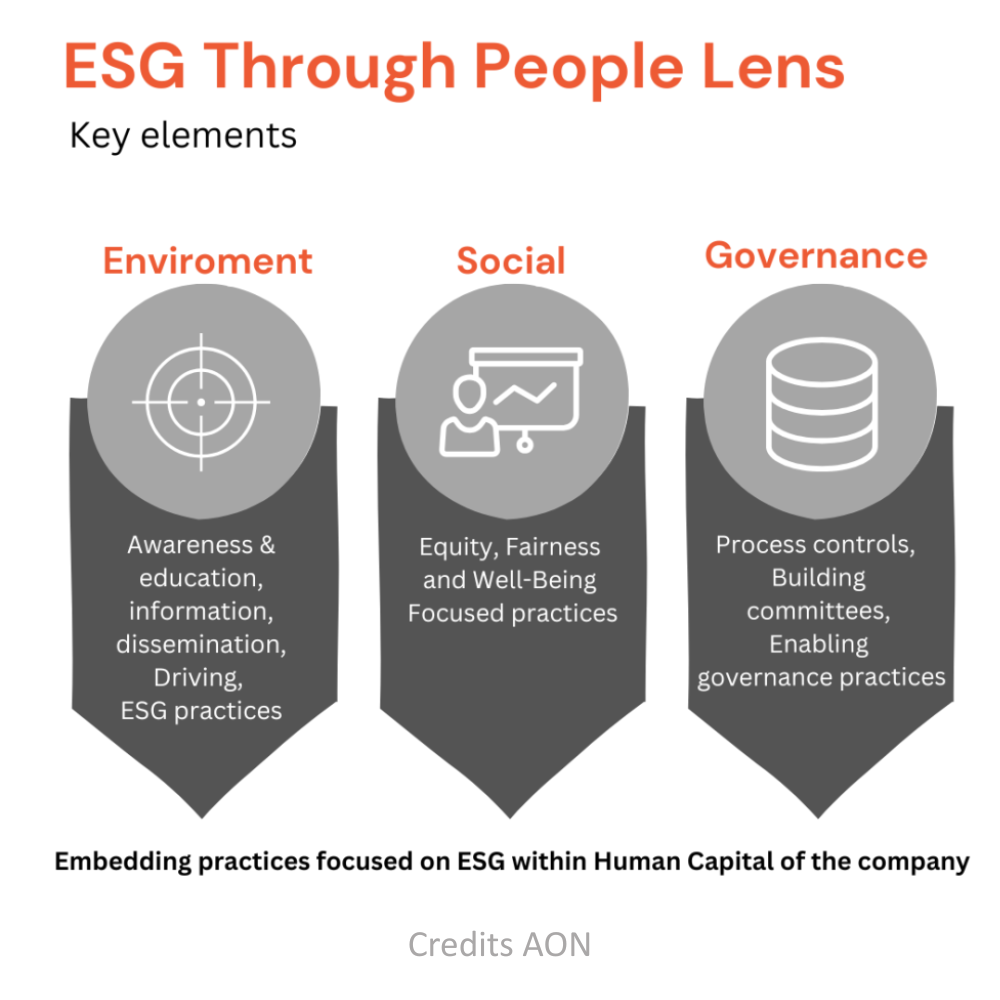 ESG Through People Lens

Key elements

Enviroment

Awareness & education, information, dissemination, Driving, ESG practices

Social

Equity, Fairness and Well-Being Focused practices

Governance

Process controls, Building committees, Enabling governance practices

Embedding practices focused on ESG within Human Capital of the company

Credits AON