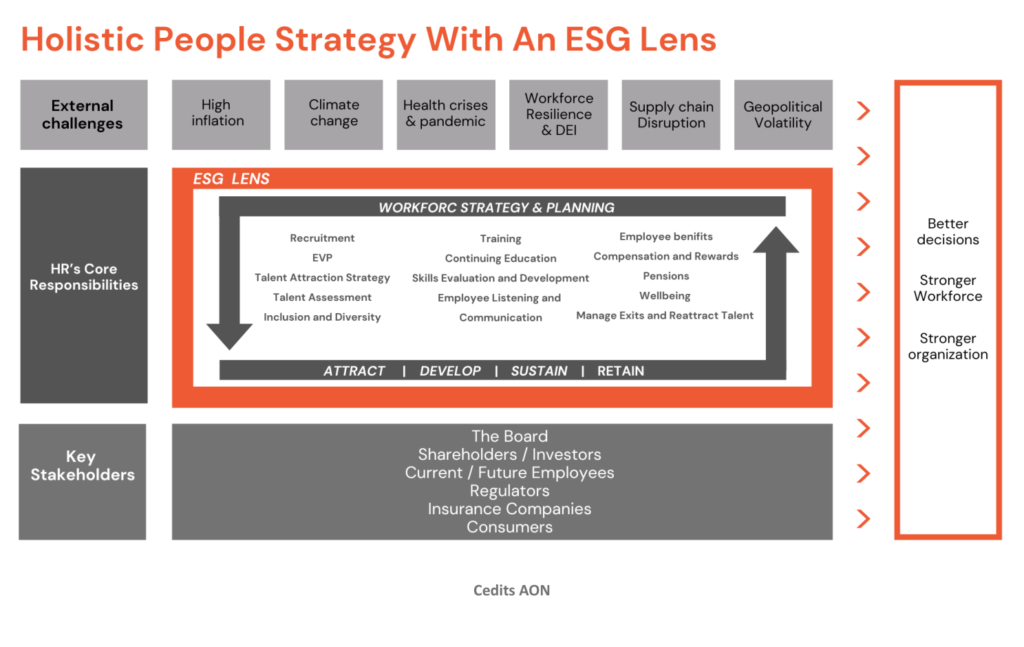 Holistic People Strategy With An ESG Lens

External challenges

High inflation

Climate change

Health crises & pandemic

Workforce Resilience & DEI

Supply chain Disruption

Geopolitical Volatility

HR's Core Responsibilities

ESG LENS

WORKFORC STRATEGY & PLANNING

Recruitment
EVP
Talent Attraction Strategy
Talent Assessment
Inclusion and Diversity

Training
Continuing Education
Skills Evaluation and Development
Employee Listening and Communication

Employee benifits
Compensation and Rewards
Pensions
Wellbeing
Manage Exits and Reattract Talent

ATTRACT | DEVELOP | SUSTAIN | RETAIN

Key Stakeholders

The Board
Shareholders / Investors
Current / Future Employees
Regulators
Insurance Companies
Consumers

Better decisions

Stronger Workforce

Stronger organization

Cedits AON